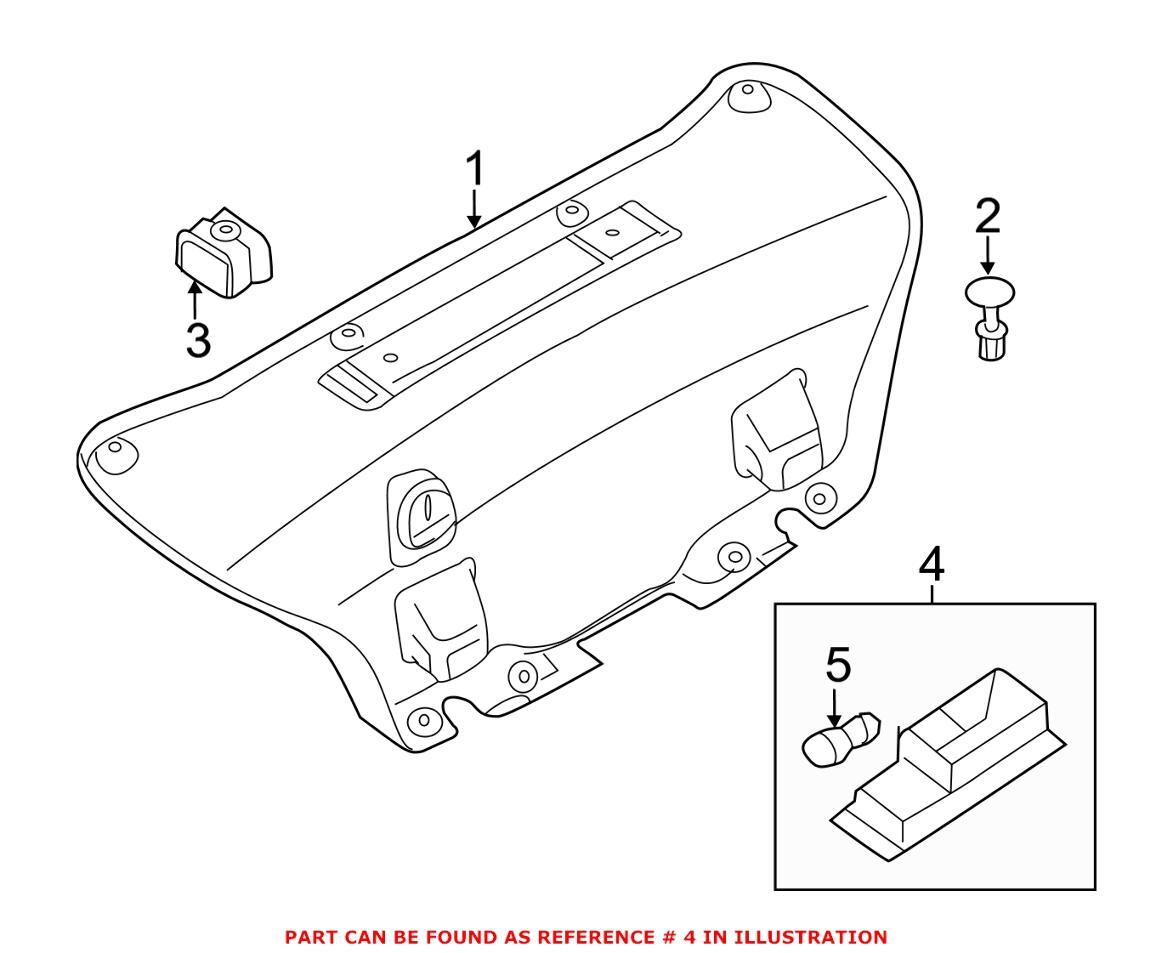 1

2

3

4

5

PART CAN BE FOUND AS REFERENCE # 4 IN ILLUSTRATION